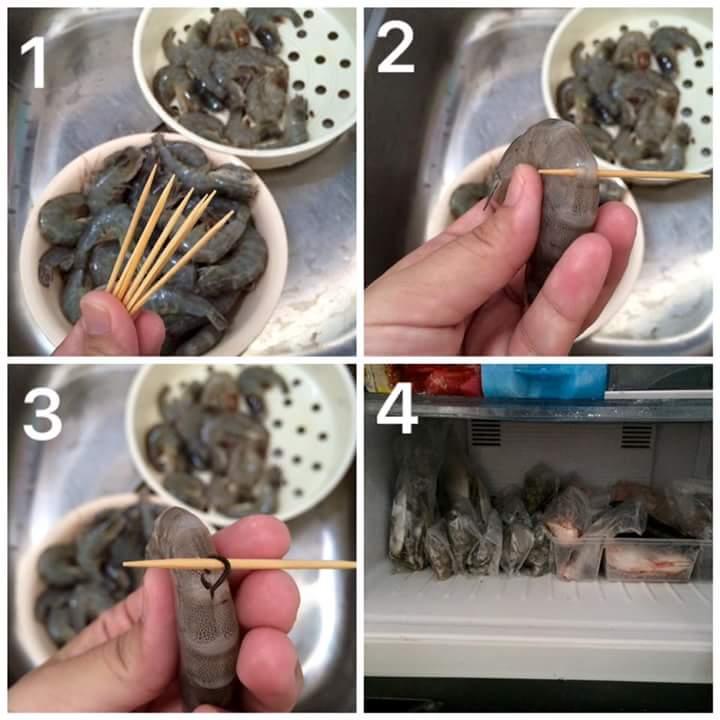 1

2

3

4